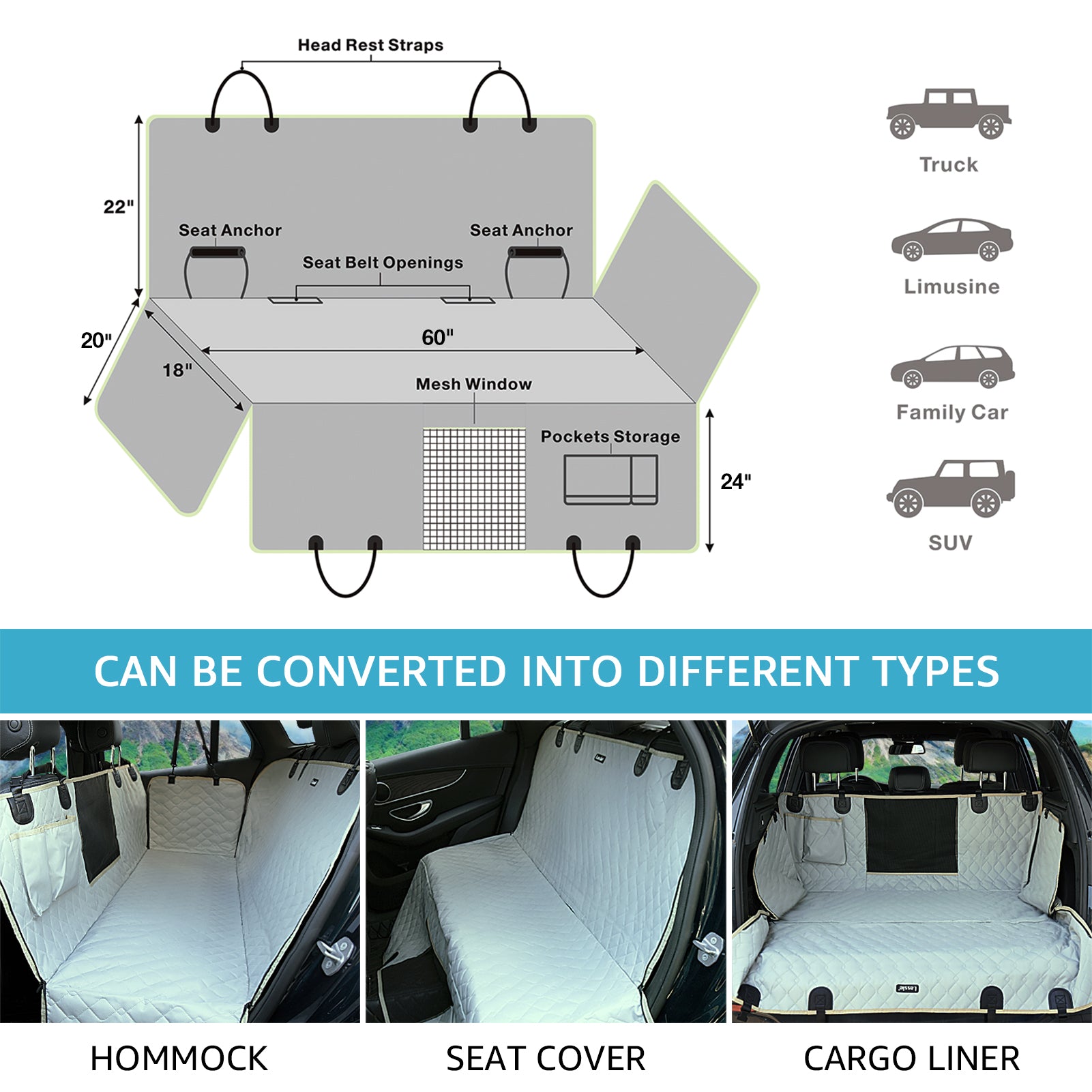 Head Rest Straps

22"

Seat Anchor

Seat Anchor

Seat Belt Openings

20"

18"

60"

Mesh Window

Pockets Storage

24"

Truck

Limusine

Family Car

SUV

CAN BE CONVERTED INTO DIFFERENT TYPES

HOMMOCK

SEAT COVER

CARGO LINER